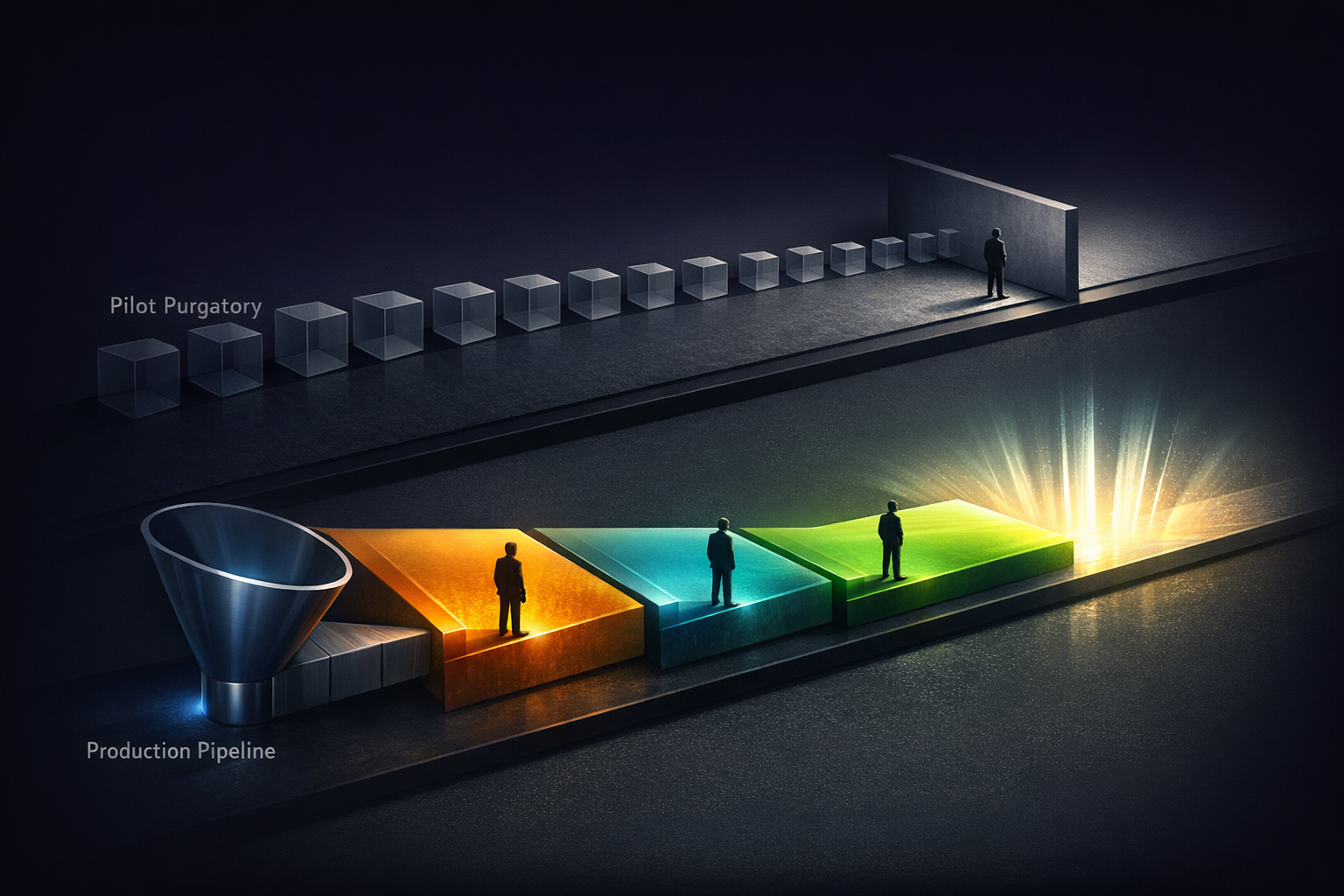 Pilot Purgatory

Production Pipeline